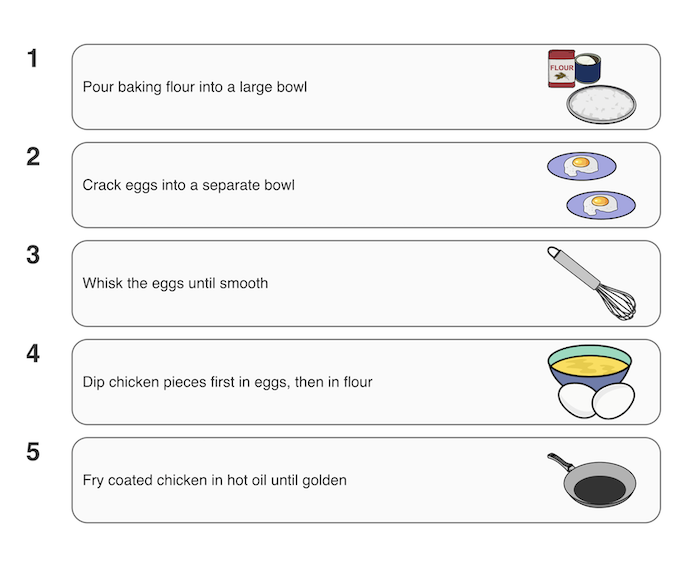 1
Pour baking flour into a large bowl
FLOUR

2
Crack eggs into a separate bowl

3
Whisk the eggs until smooth

4
Dip chicken pieces first in eggs, then in flour

5
Fry coated chicken in hot oil until golden